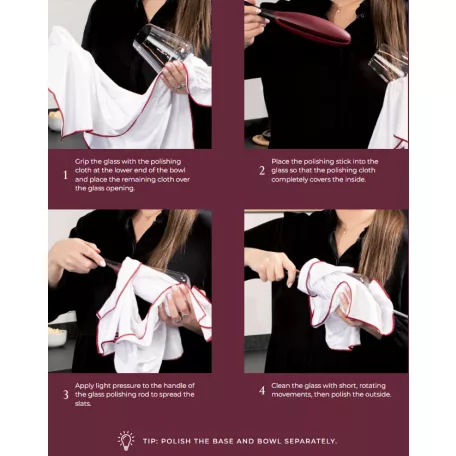 1 Grip the glass with the polishing cloth at the lower end of the bowl and place the remaining cloth over the glass opening.

2 Place the polishing stick into the glass so that the polishing cloth completely covers the inside.

3 Apply light pressure to the handle of the glass polishing rod to spread the slats.

4 Clean the glass with short, rotating movements, then polish the outside.

TIP: POLISH THE BASE AND BOWL SEPARATELY.